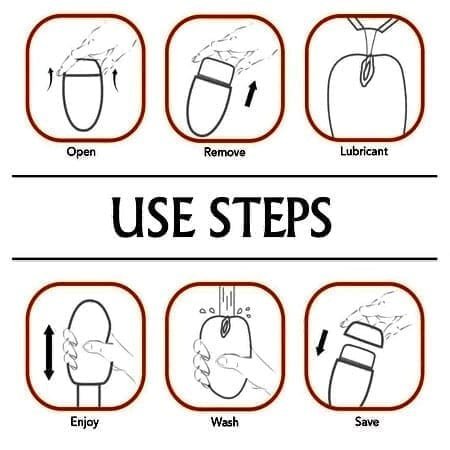 Open
Remove
Lubricant

USE STEPS

Enjoy
Wash
Save